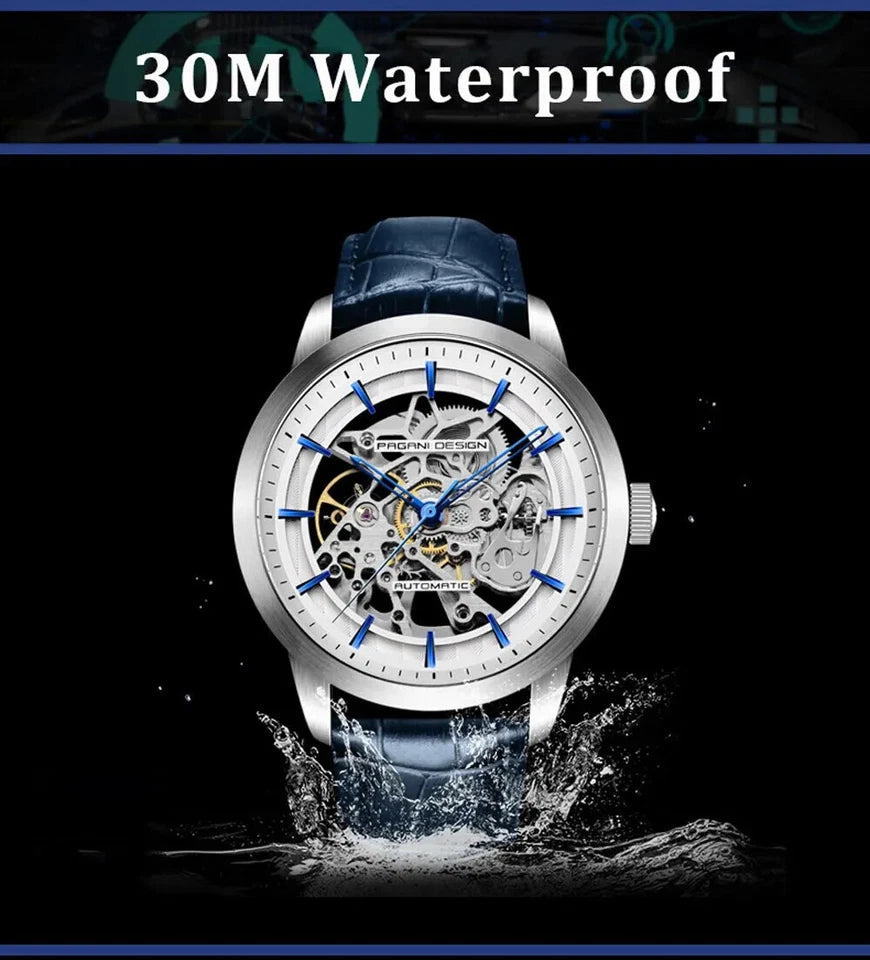 30M Waterproof

PAGANI DESIGN

AUTOMATIC