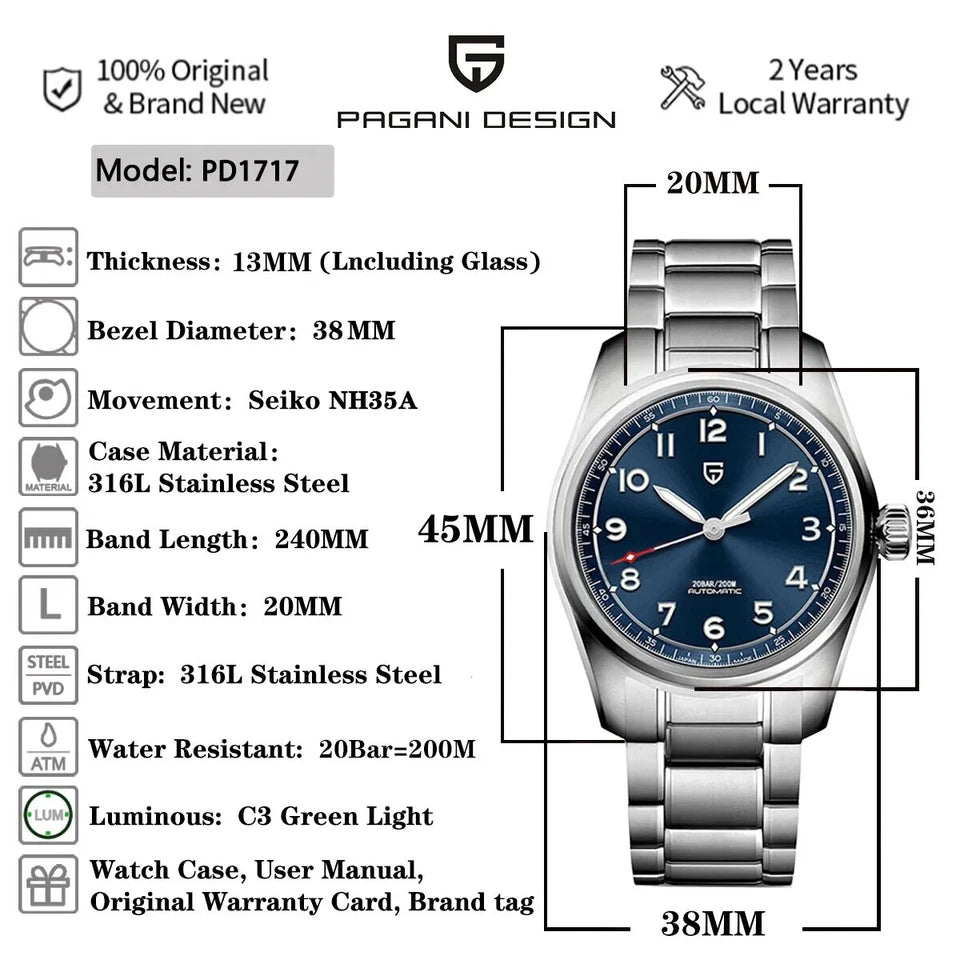 100% Original & Brand New

PAGANI DESIGN

2 Years Local Warranty

Model: PD1717

Thickness: 13MM (Lncluding Glass)

Bezel Diameter: 38MM

Movement: Seiko NH35A

MATERIAL

Case Material: 316L Stainless Steel

Band Length: 240MM

L

Band Width: 20MM

STEEL
PVD

Strap: 316L Stainless Steel

ATM

Water Resistant: 20Bar=200M

LUM

Luminous: C3 Green Light

Watch Case, User Manual, Original Warranty Card, Brand tag

20MM

45MM

36MM

38MM

12 1 2 3 4 5 6 7 8 9 10

20BAR/200M
AUTOMATIC